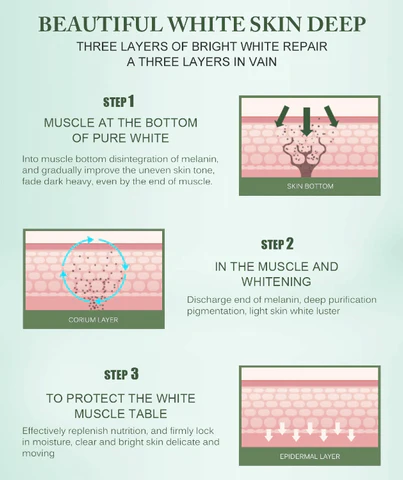 BEAUTIFUL WHITE SKIN DEEP

THREE LAYERS OF BRIGHT WHITE REPAIR
A THREE LAYERS IN VAIN

STEP 1

MUSCLE AT THE BOTTOM OF PURE WHITE

Into muscle bottom disintegration of melanin, and gradually improve the uneven skin tone, fade dark heavy, even by the end of muscle.

SKIN BOTTOM

CORIUM LAYER

STEP 2

IN THE MUSCLE AND WHITENING

Discharge end of melanin, deep purification pigmentation, light skin white luster

STEP 3

TO PROTECT THE WHITE MUSCLE TABLE

Effectively replenish nutrition, and firmly lock in moisture, clear and bright skin delicate and moving

EPIDERMAL LAYER