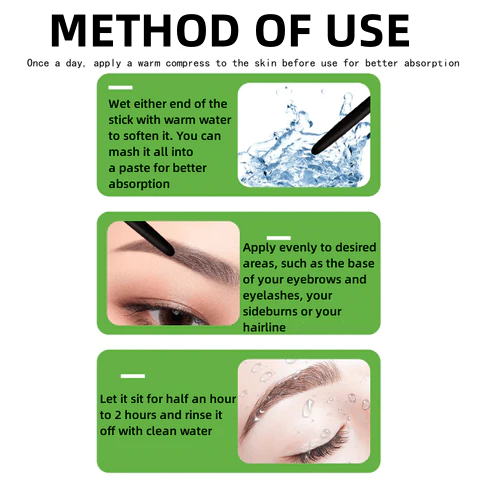 METHOD OF USE

Once a day, apply a warm compress to the skin before use for better absorption

Wet either end of the stick with warm water to soften it. You can mash it all into a paste for better absorption

Apply evenly to desired areas, such as the base of your eyebrows and eyelashes, your sideburns or your hairline

Let it sit for half an hour to 2 hours and rinse it off with clean water