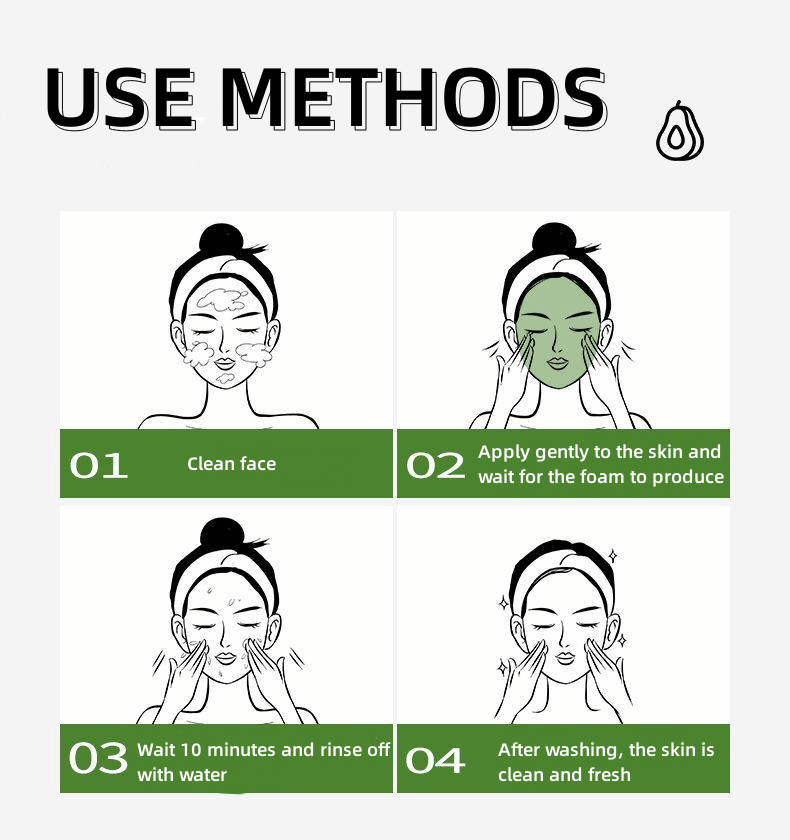 USE METHODS

01 Clean face

02 Apply gently to the skin and wait for the foam to produce

03 Wait 10 minutes and rinse off with water

04 After washing, the skin is clean and fresh