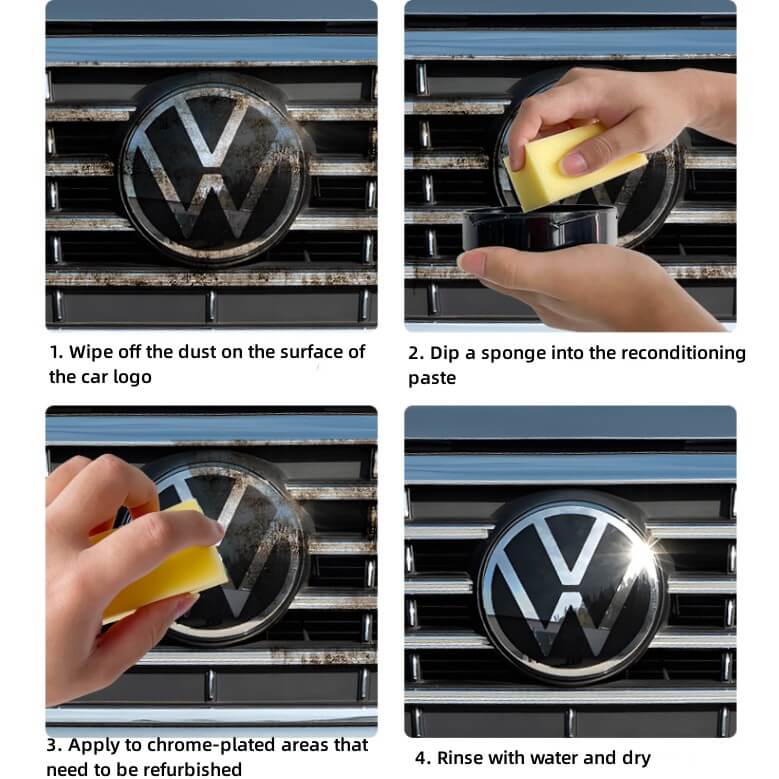 1. Wipe off the dust on the surface of the car logo

2. Dip a sponge into the reconditioning paste

3. Apply to chrome-plated areas that need to be refurbished

4. Rinse with water and dry