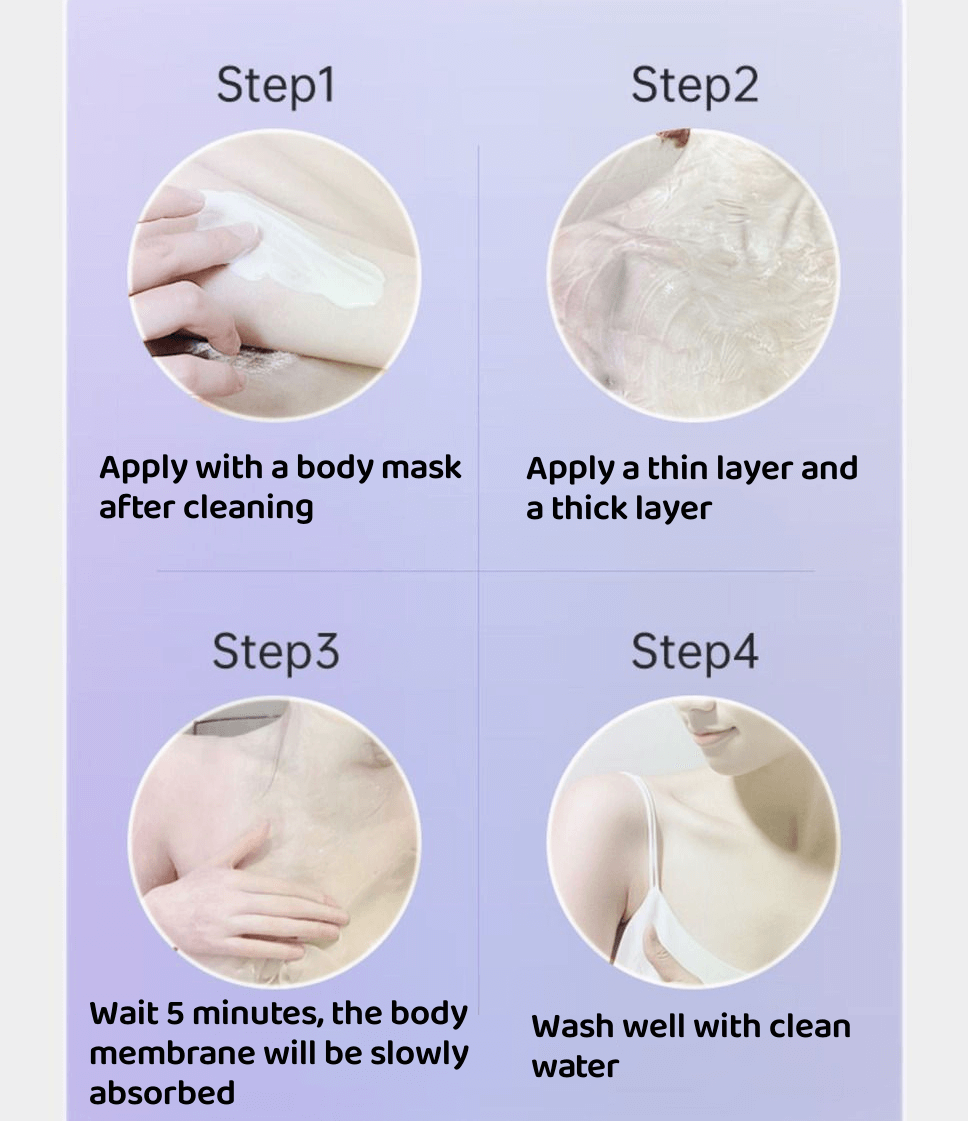 Step1

Apply with a body mask after cleaning

Step2

Apply a thin layer and a thick layer

Step3

Wait 5 minutes, the body membrane will be slowly absorbed

Step4

Wash well with clean water