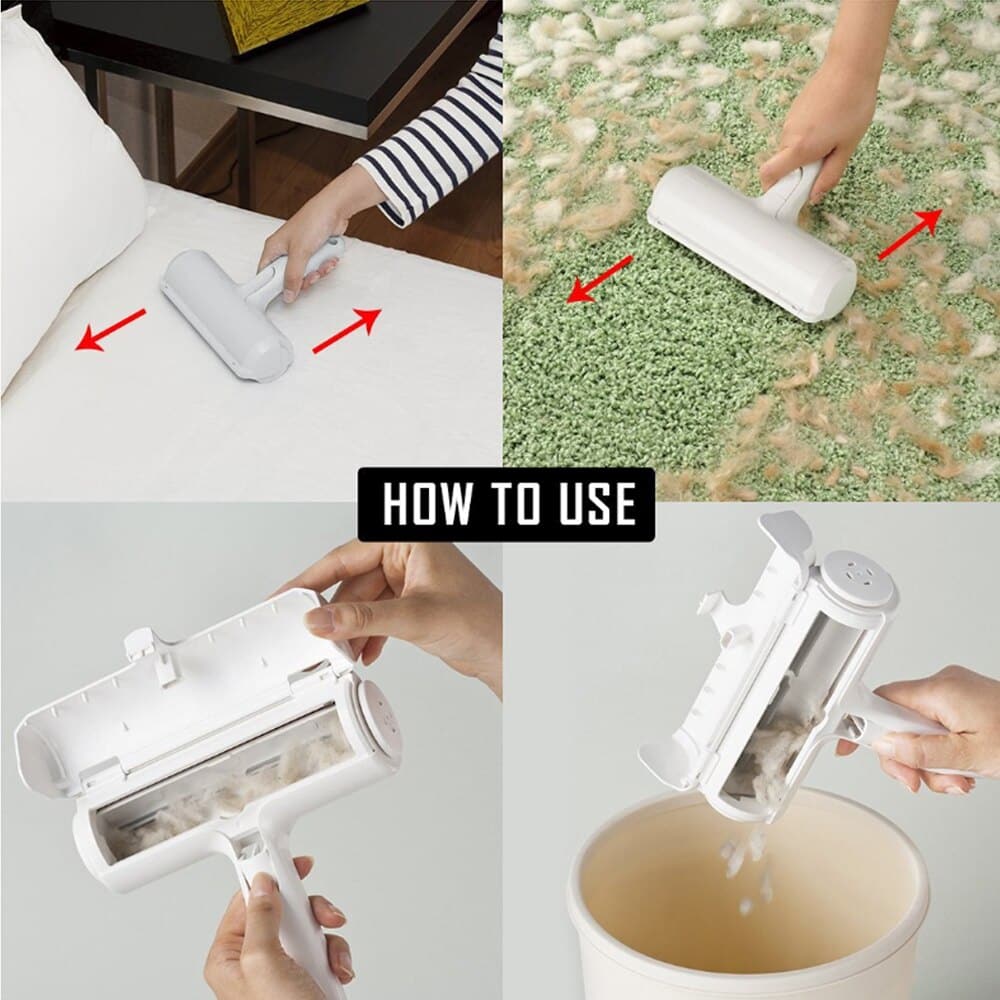 HOW TO USE