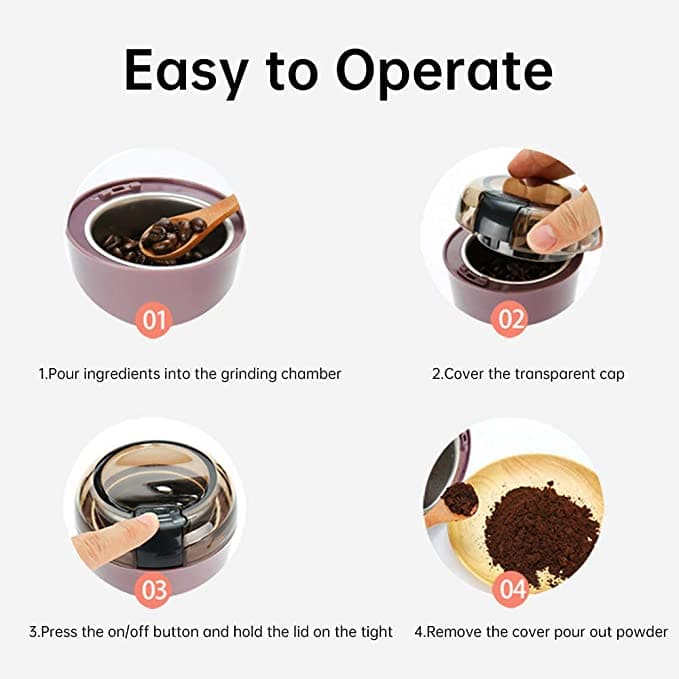 Easy to Operate

01

1.Pour ingredients into the grinding chamber

02

2.Cover the transparent cap

03

3.Press the on/off button and hold the lid on the tight

04

4.Remove the cover pour out powder