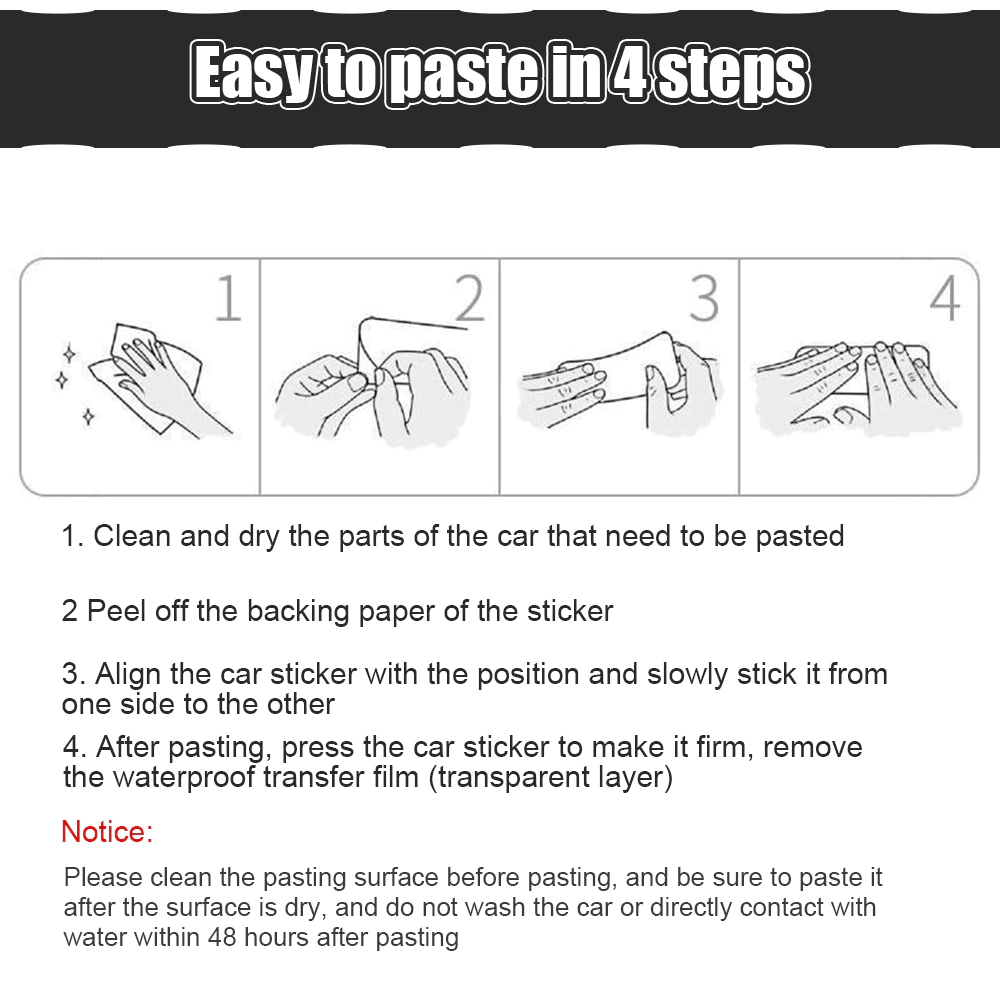 Easy to paste in 4 steps

1

2

3

4

1. Clean and dry the parts of the car that need to be pasted

2 Peel off the backing paper of the sticker

3. Align the car sticker with the position and slowly stick it from one side to the other

4. After pasting, press the car sticker to make it firm, remove the waterproof transfer film (transparent layer)

Notice:

Please clean the pasting surface before pasting, and be sure to paste it after the surface is dry, and do not wash the car or directly contact with water within 48 hours after pasting