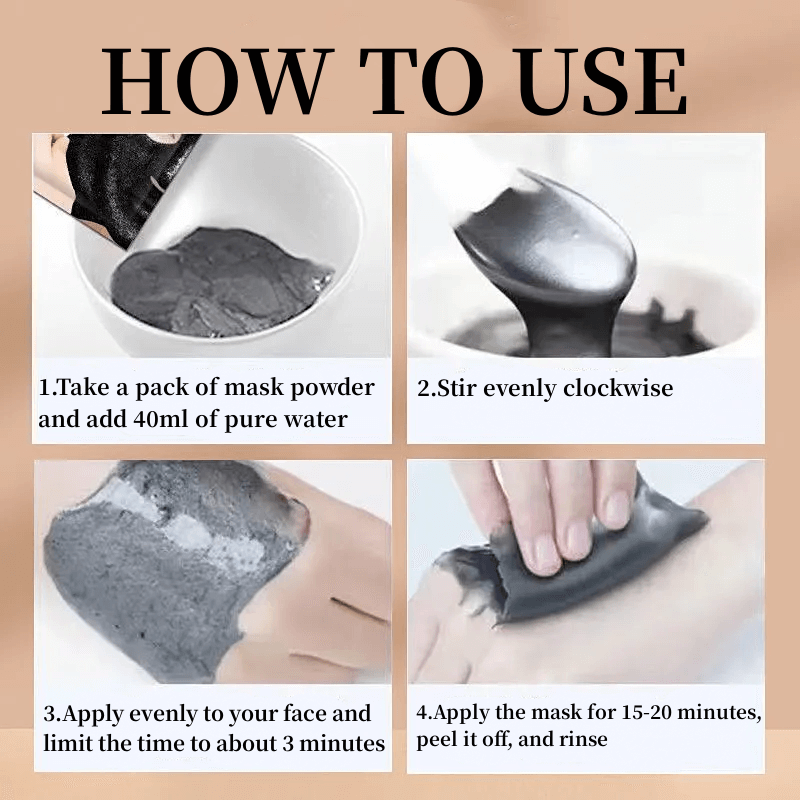 HOW TO USE

1.Take a pack of mask powder and add 40ml of pure water

2.Stir evenly clockwise

3.Apply evenly to your face and limit the time to about 3 minutes

4.Apply the mask for 15-20 minutes, peel it off, and rinse