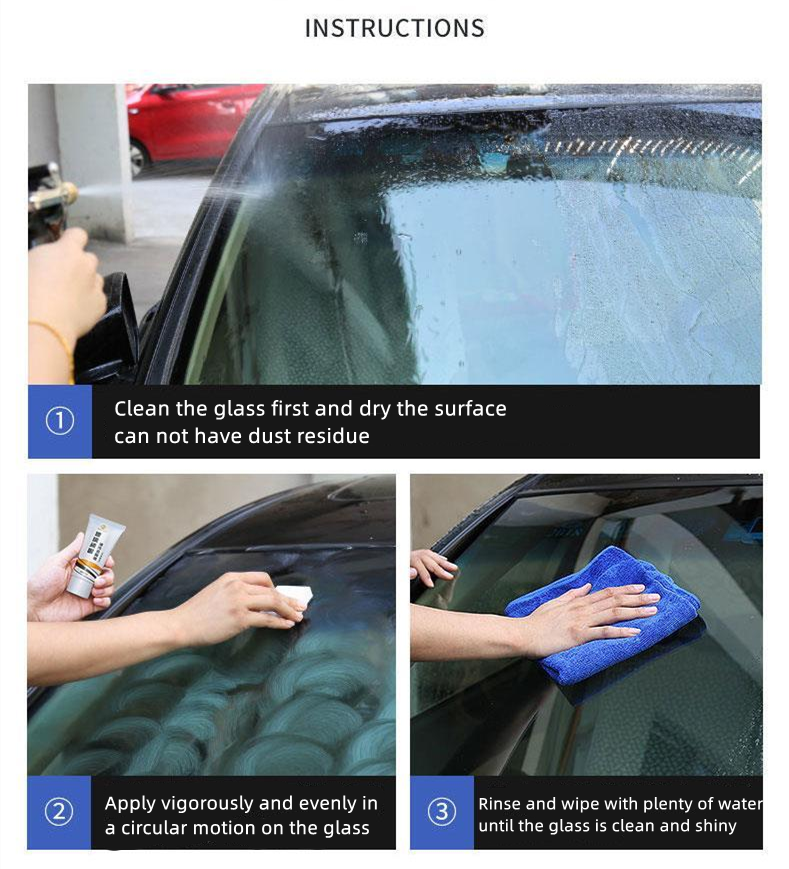 INSTRUCTIONS

①
Clean the glass first and dry the surface can not have dust residue

②
Apply vigorously and evenly in a circular motion on the glass

③
Rinse and wipe with plenty of water until the glass is clean and shiny