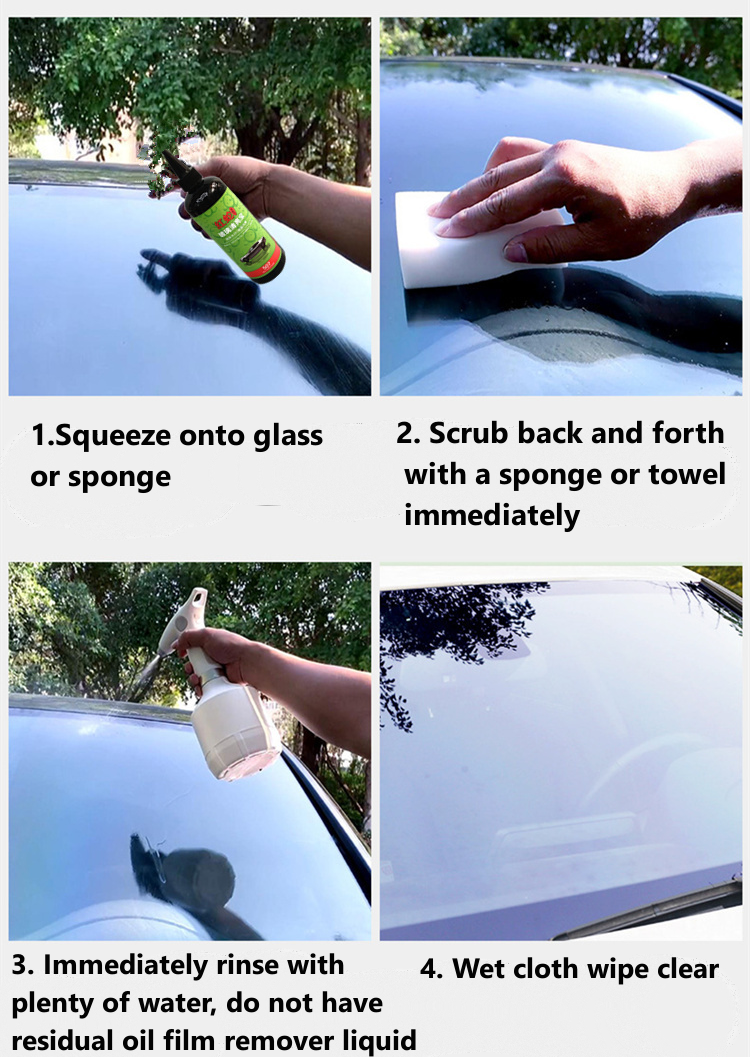 1.Squeeze onto glass or sponge

2. Scrub back and forth with a sponge or towel immediately

3. Immediately rinse with plenty of water, do not have residual oil film remover liquid

4. Wet cloth wipe clear