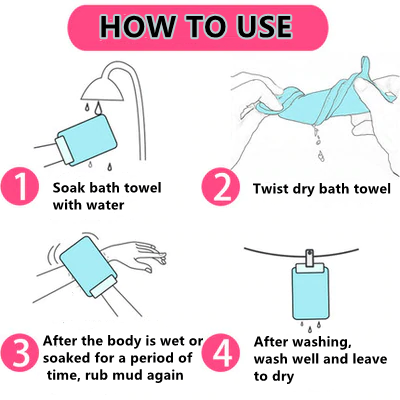 HOW TO USE

1 Soak bath towel with water

2 Twist dry bath towel

3 After the body is wet or soaked for a period of time, rub mud again

4 After washing, wash well and leave to dry