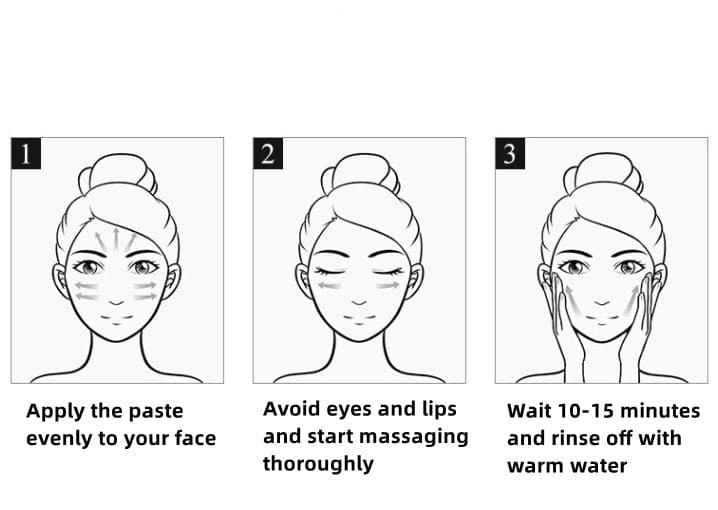 1

Apply the paste evenly to your face

2

Avoid eyes and lips and start massaging thoroughly

3

Wait 10-15 minutes and rinse off with warm water