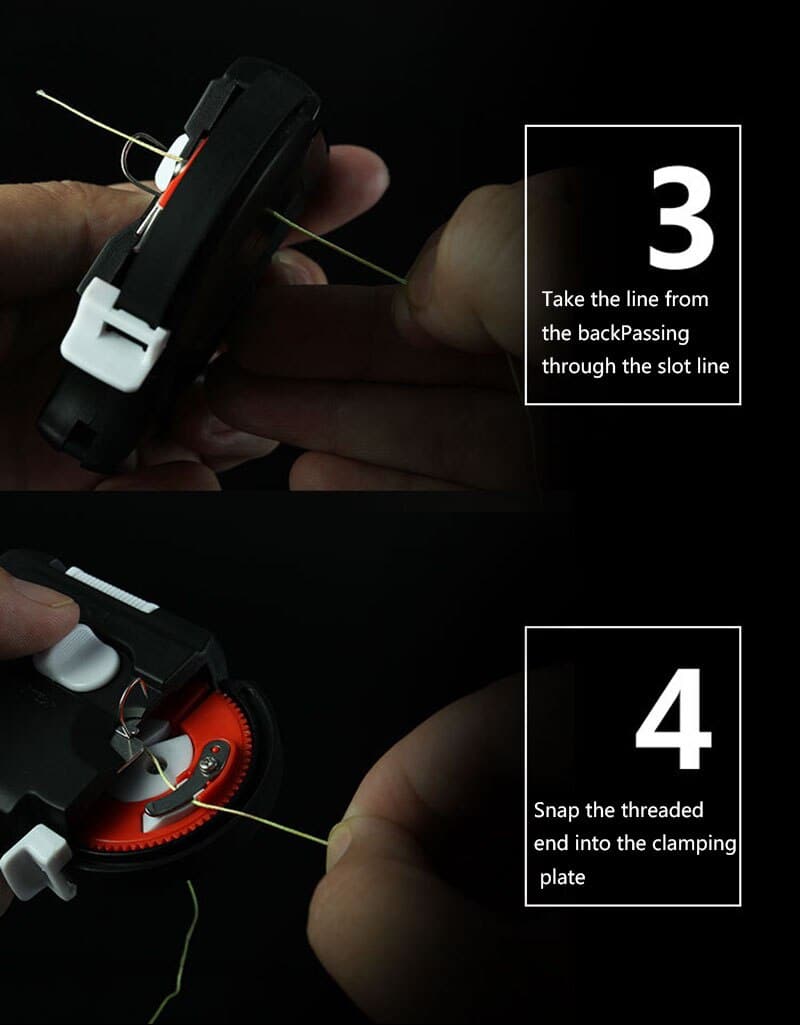 3

Take the line from the backPassing through the slot line

4

Snap the threaded end into the clamping plate