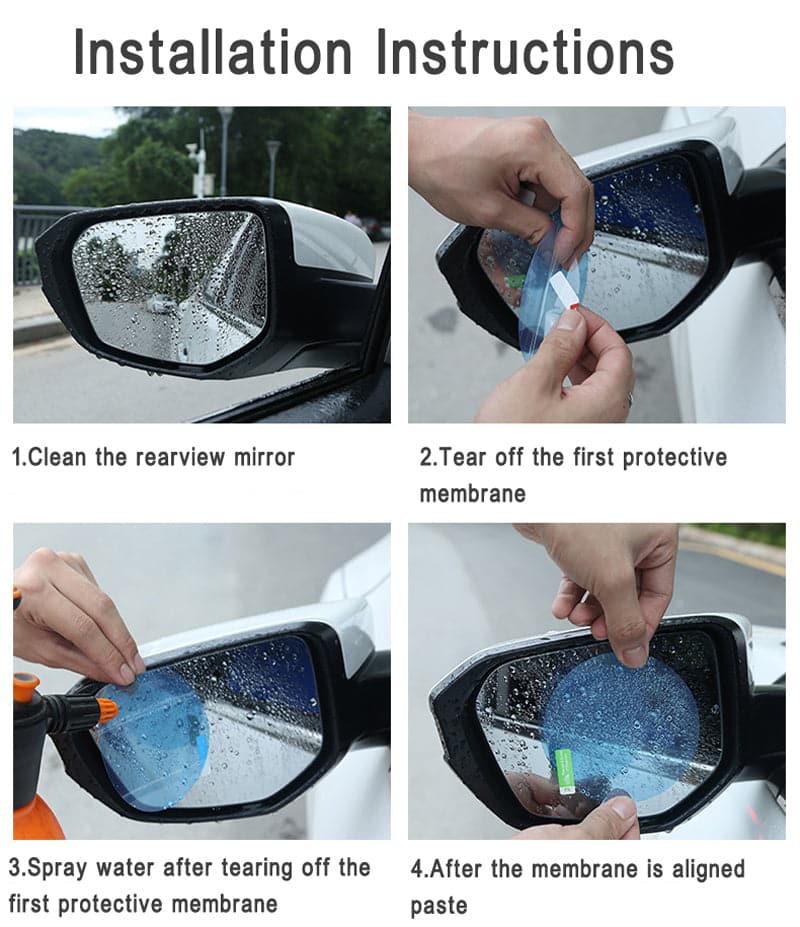 Installation Instructions

1.Clean the rearview mirror

2.Tear off the first protective membrane

3.Spray water after tearing off the first protective membrane

4.After the membrane is aligned paste