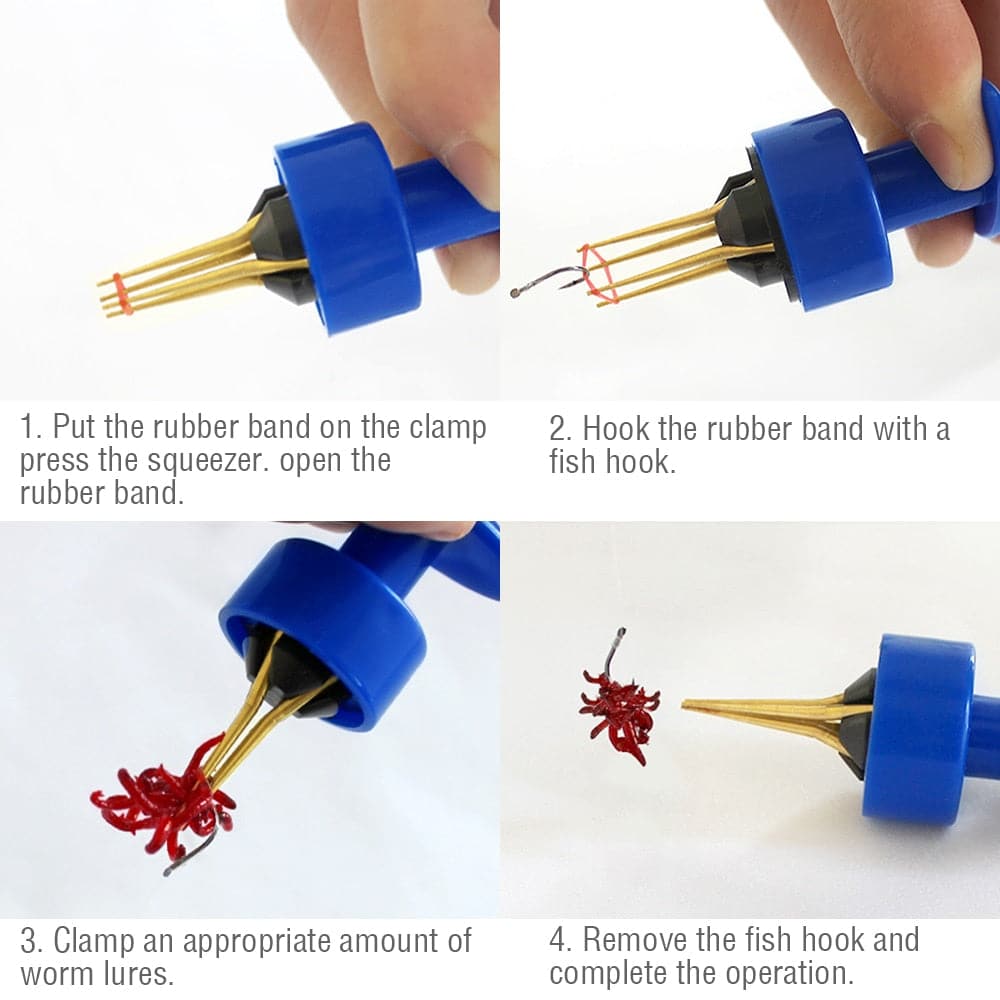 1. Put the rubber band on the clamp press the squeezer. open the rubber band.

2. Hook the rubber band with a fish hook.

3. Clamp an appropriate amount of worm lures.

4. Remove the fish hook and complete the operation.