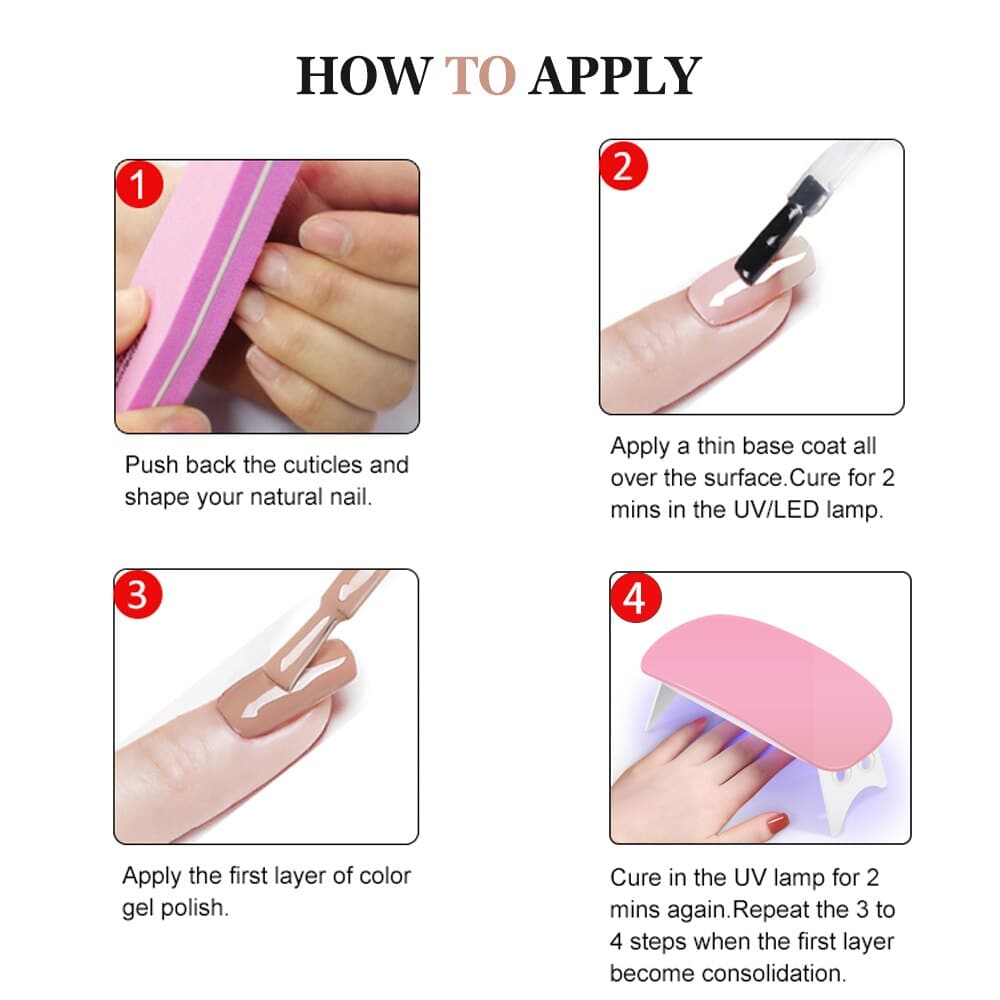 HOW TO APPLY

1

Push back the cuticles and shape your natural nail.

2

Apply a thin base coat all over the surface.Cure for 2 mins in the UV/LED lamp.

3

Apply the first layer of color gel polish.

4

Cure in the UV lamp for 2 mins again.Repeat the 3 to 4 steps when the first layer become consolidation.