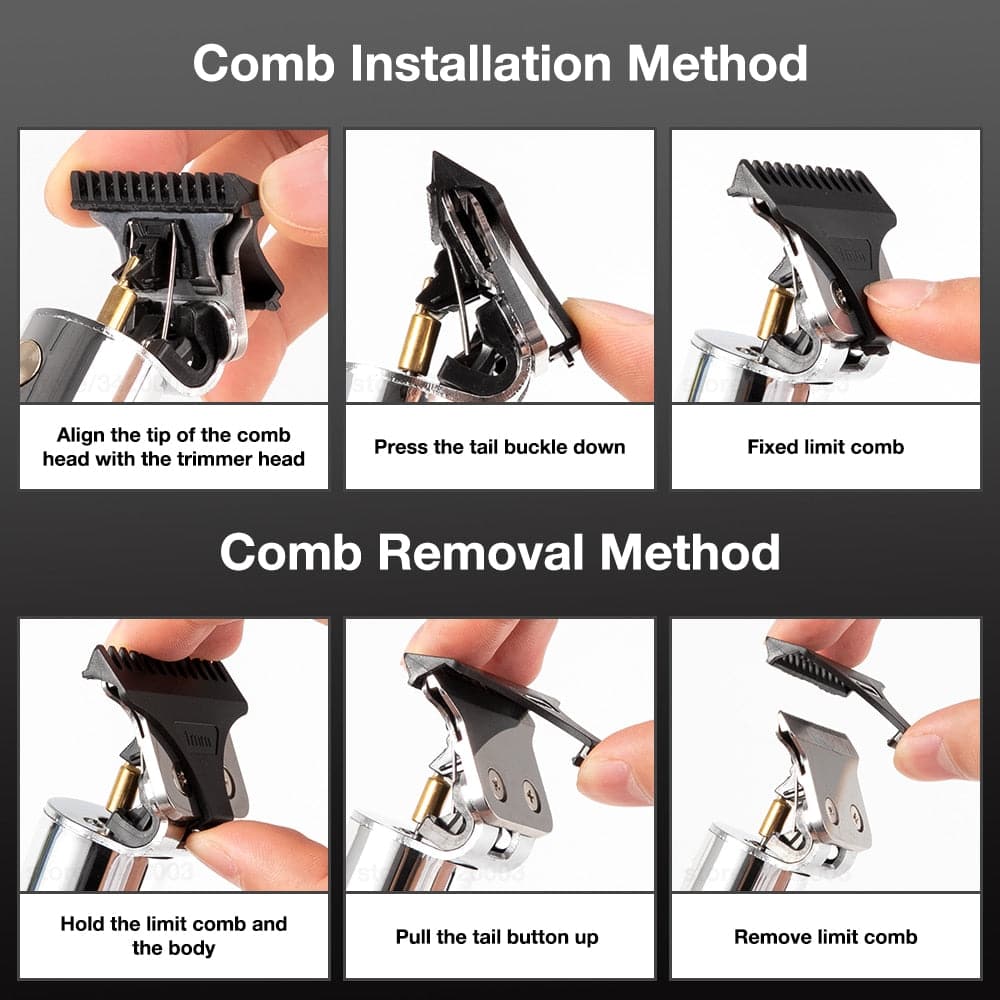 Comb Installation Method

Align the tip of the comb head with the trimmer head

Press the tail buckle down

Fixed limit comb

Comb Removal Method

Hold the limit comb and the body

Pull the tail button up

Remove limit comb